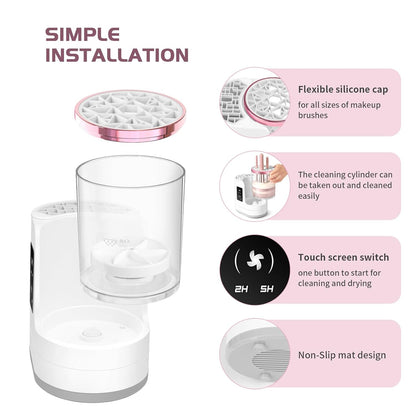 SIMPLE INSTALLATION

Flexible silicone cap
for all sizes of makeup brushes

The cleaning cylinder can be taken out and cleaned easily

2H 5H

Touch screen switch
one button to start for cleaning and drying

Non-Slip mat design